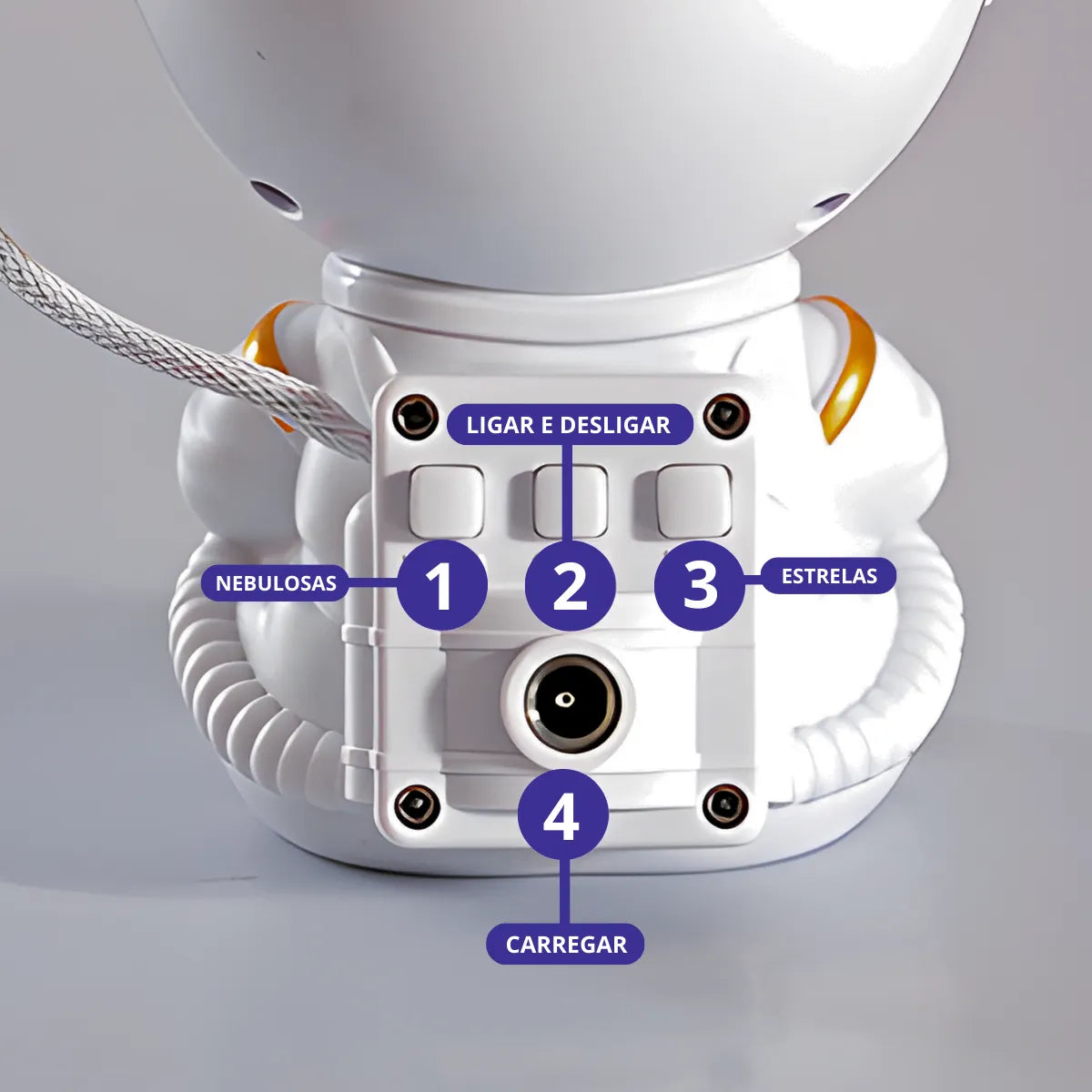 LIGAR E DESLIGAR

NEBULOSAS 1

2

3 ESTRELAS

4

CARREGAR